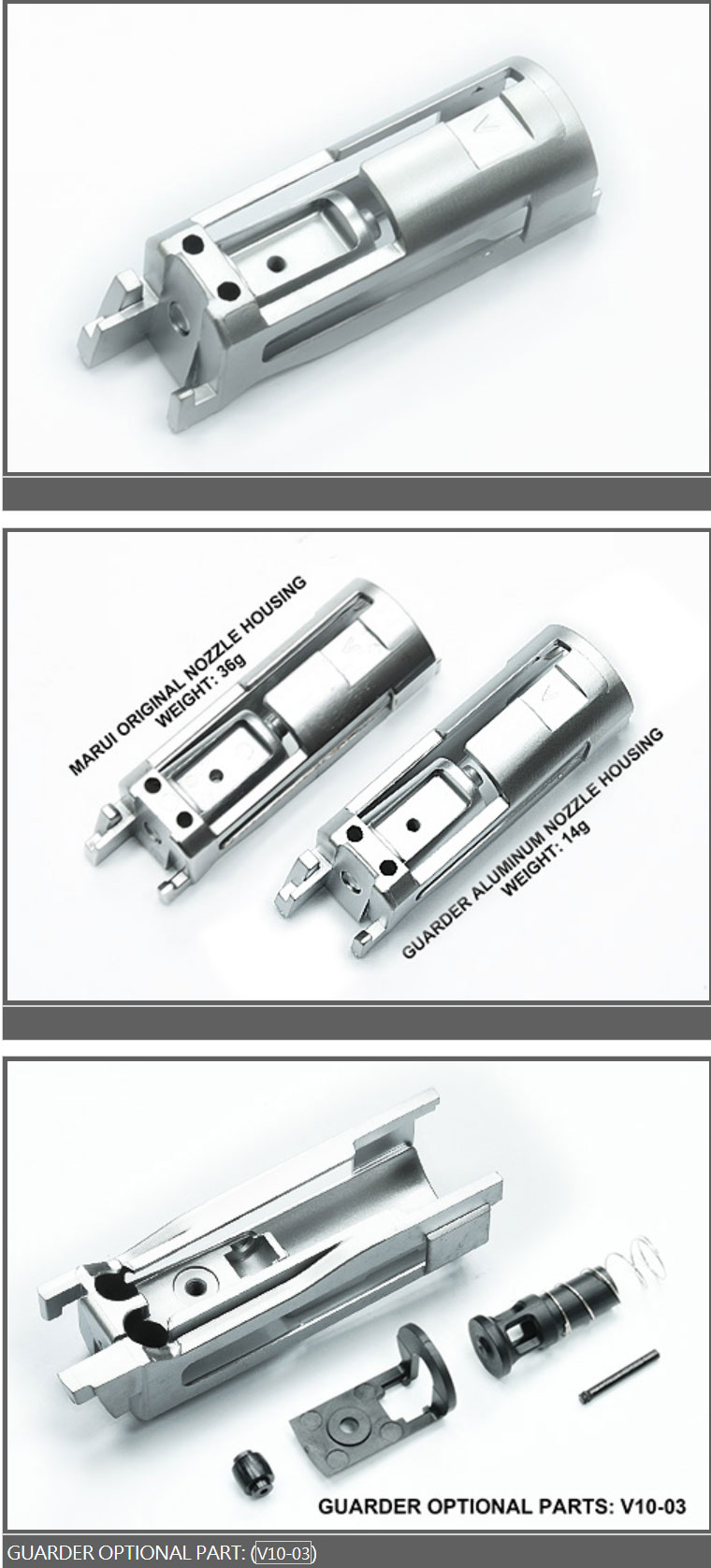 MARUI ORIGINAL NOZZLE HOUSING
WEIGHT: 36g

GUARDER ALUMINUM NOZZLE HOUSING
WEIGHT: 14g

GUARDER OPTIONAL PARTS: V10-03

GUARDER OPTIONAL PART: (V10-03)