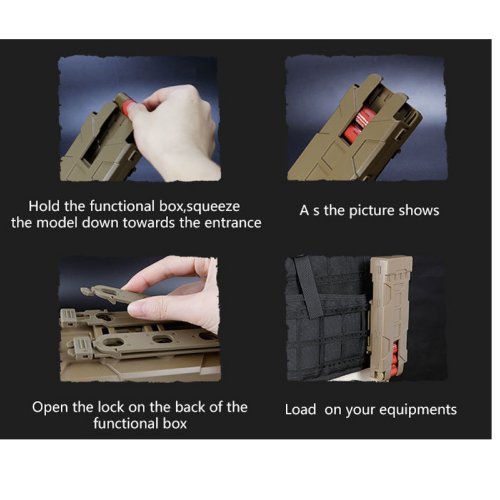 Hold the functional box,squeeze the model down towards the entrance

A s the picture shows

Open the lock on the back of the functional box

Load  on your equipments